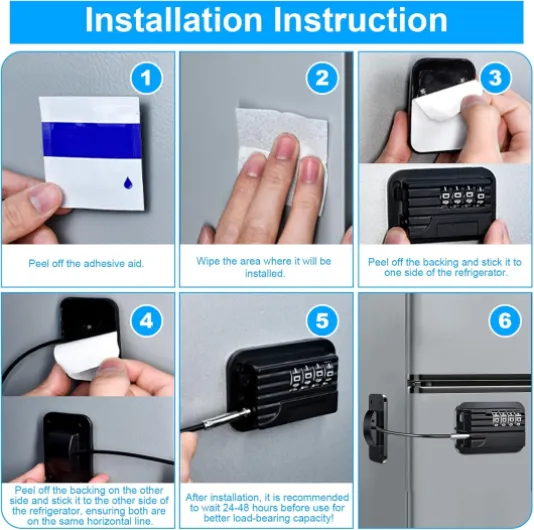 Installation Instruction

1

Peel off the adhesive aid.

2

Wipe the area where it will be installed.

3

Peel off the backing and stick it to one side of the refrigerator.

4

Peel off the backing on the other side and stick it to the other side of the refrigerator, ensuring both are on the same horizontal line.

5

After installation, it is recommended to wait 24-48 hours before use for better load-bearing capacity!

6